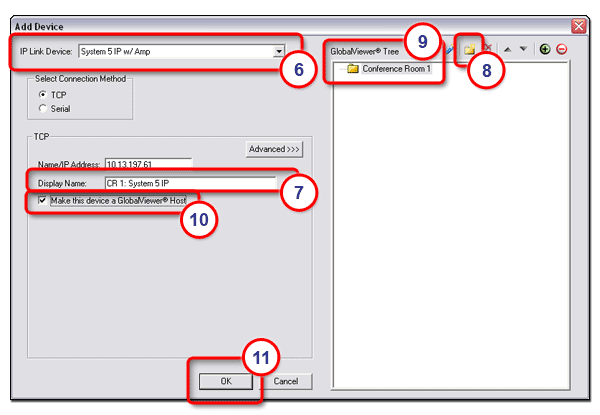 Add Device

IP Link Device: System 5 IP w/ Amp

6

Select Connection Method
TCP
Serial

TCP
Advanced >>>
Name/IP Address: 10.13.197.61
Display Name: CR 1: System 5 IP

7

Make this device a GlobalViewer® Host

10

11

OK
Cancel

GlobalViewer® Tree

9

8

Conference Room 1